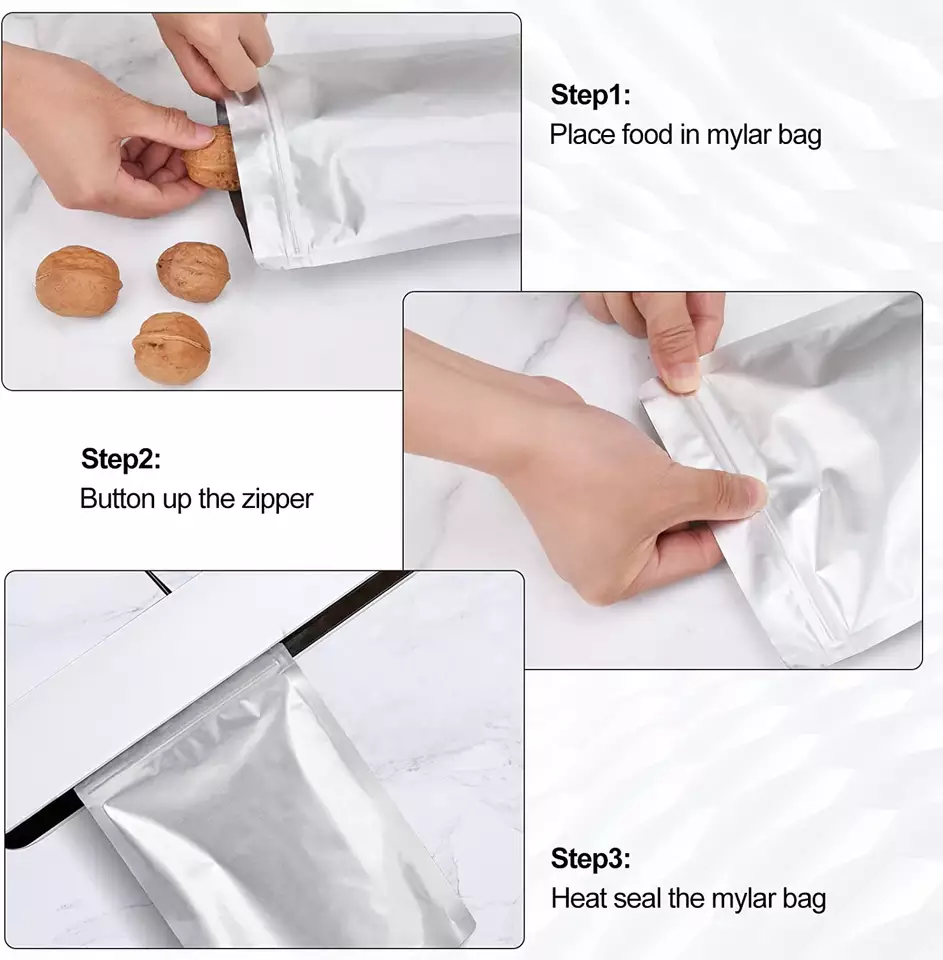 Step1:
Place food in mylar bag

Step2:
Button up the zipper

Step3:
Heat seal the mylar bag